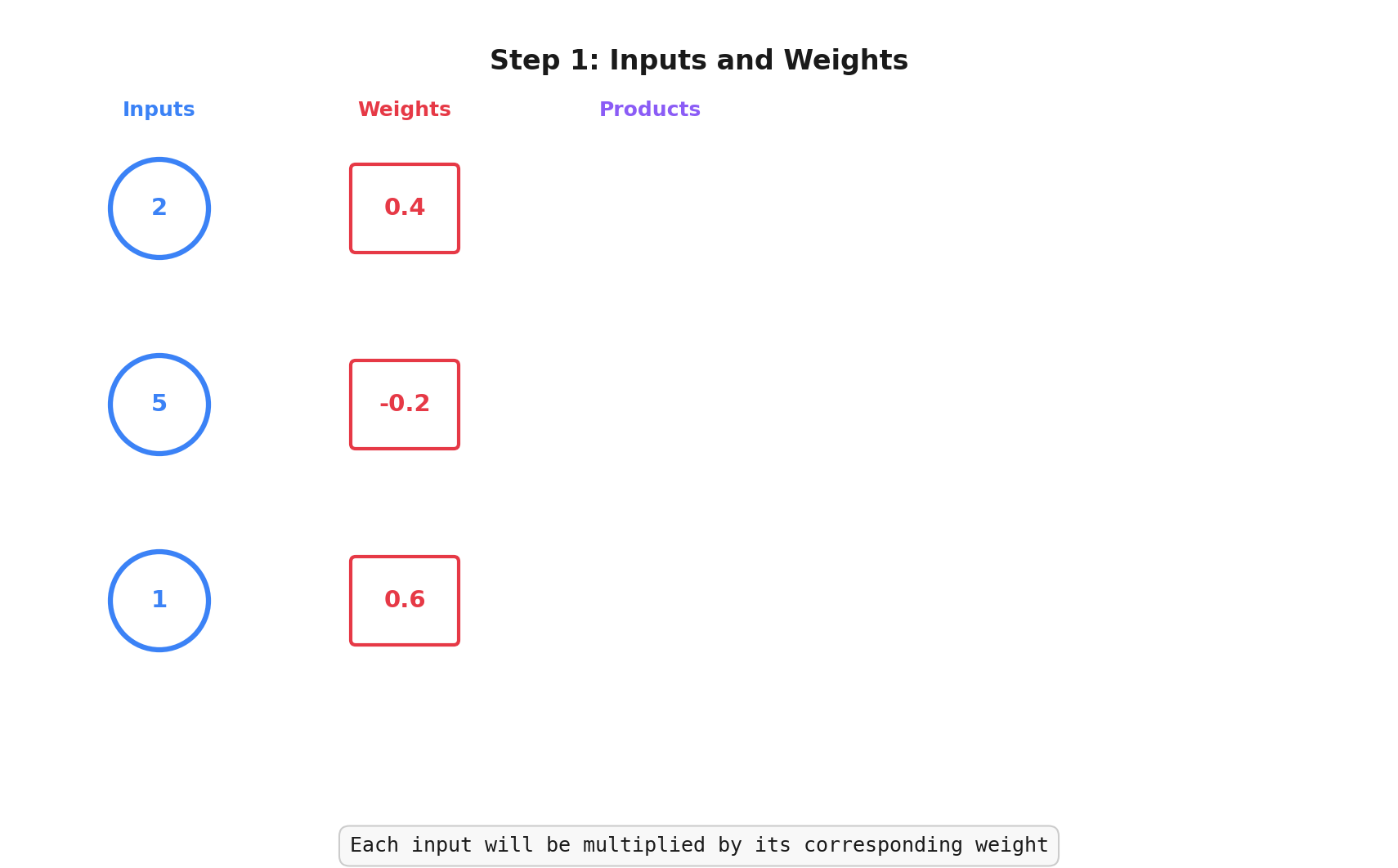 Step 1: Inputs and Weights

Inputs

Weights

Products

2

0.4

5

-0.2

1

0.6

Each input will be multiplied by its corresponding weight