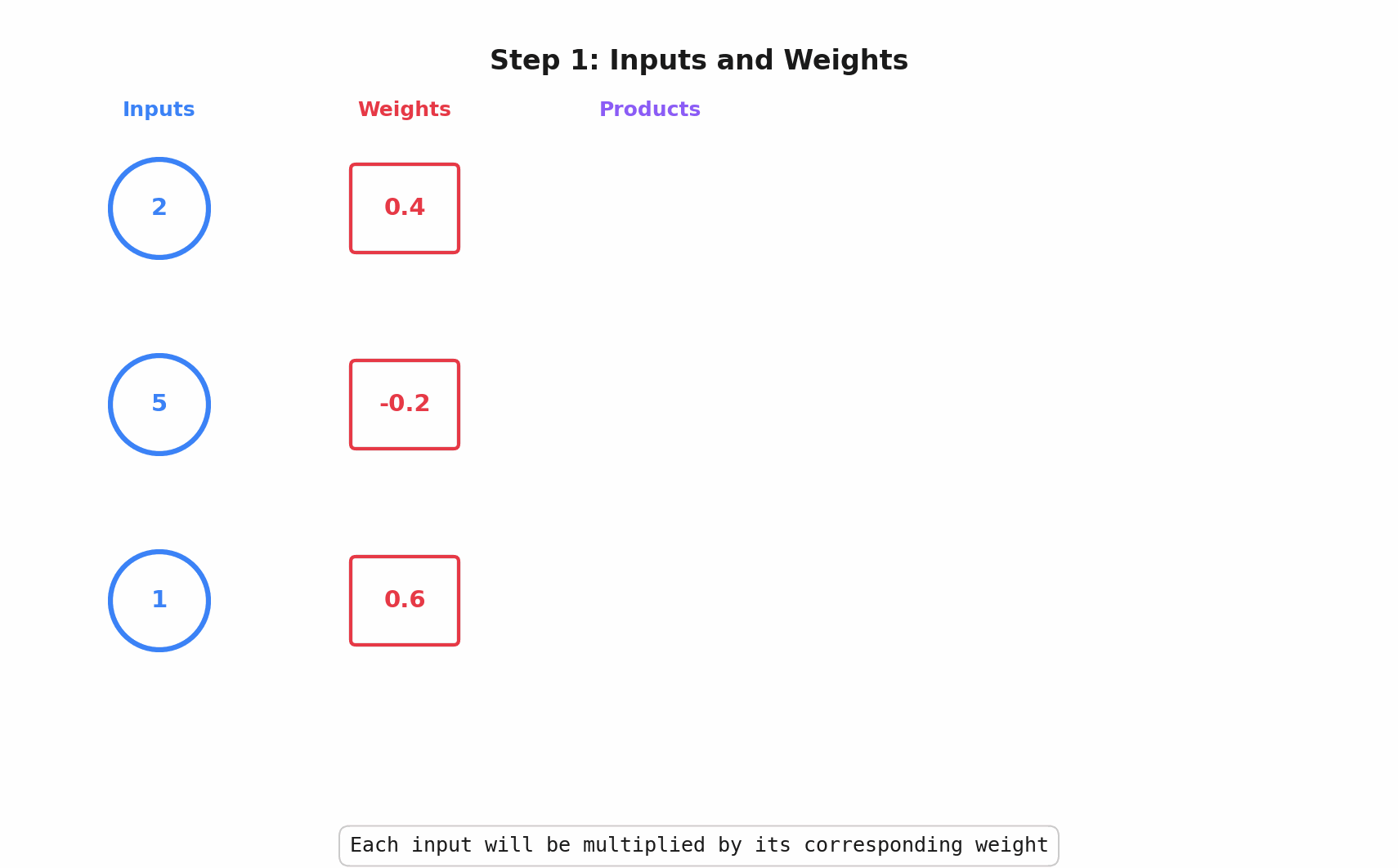 Step 1: Inputs and Weights

Inputs

Weights

Products

2

0.4

5

-0.2

1

0.6

Each input will be multiplied by its corresponding weight